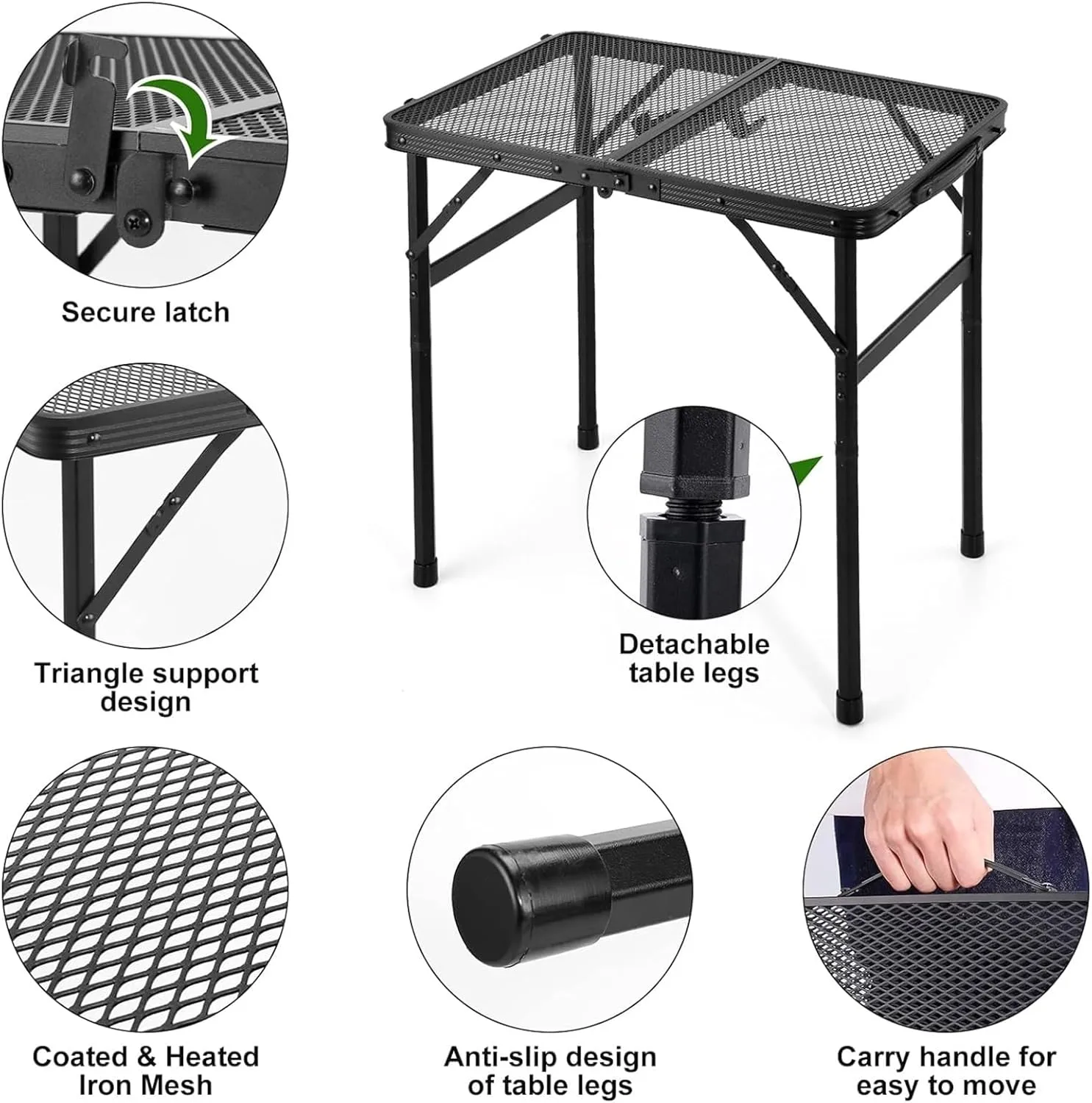 Secure latch

Triangle support design

Detachable table legs

Coated & Heated Iron Mesh

Anti-slip design of table legs

Carry handle for easy to move