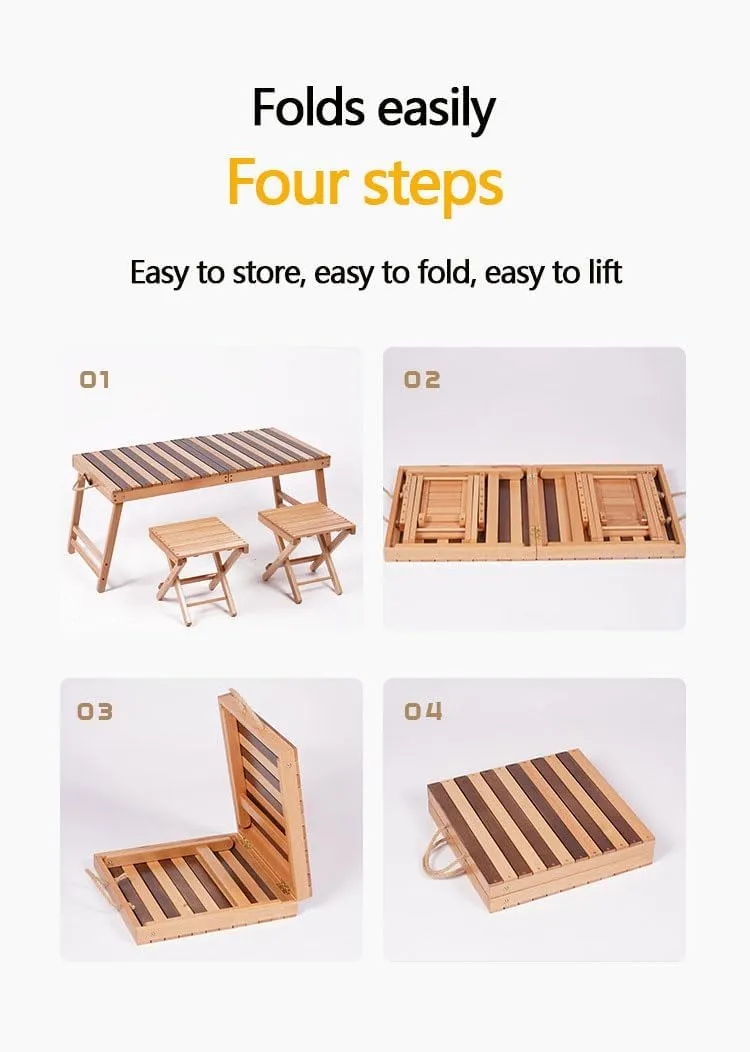 Folds easily
Four steps

Easy to store, easy to fold, easy to lift

01

02

03

04