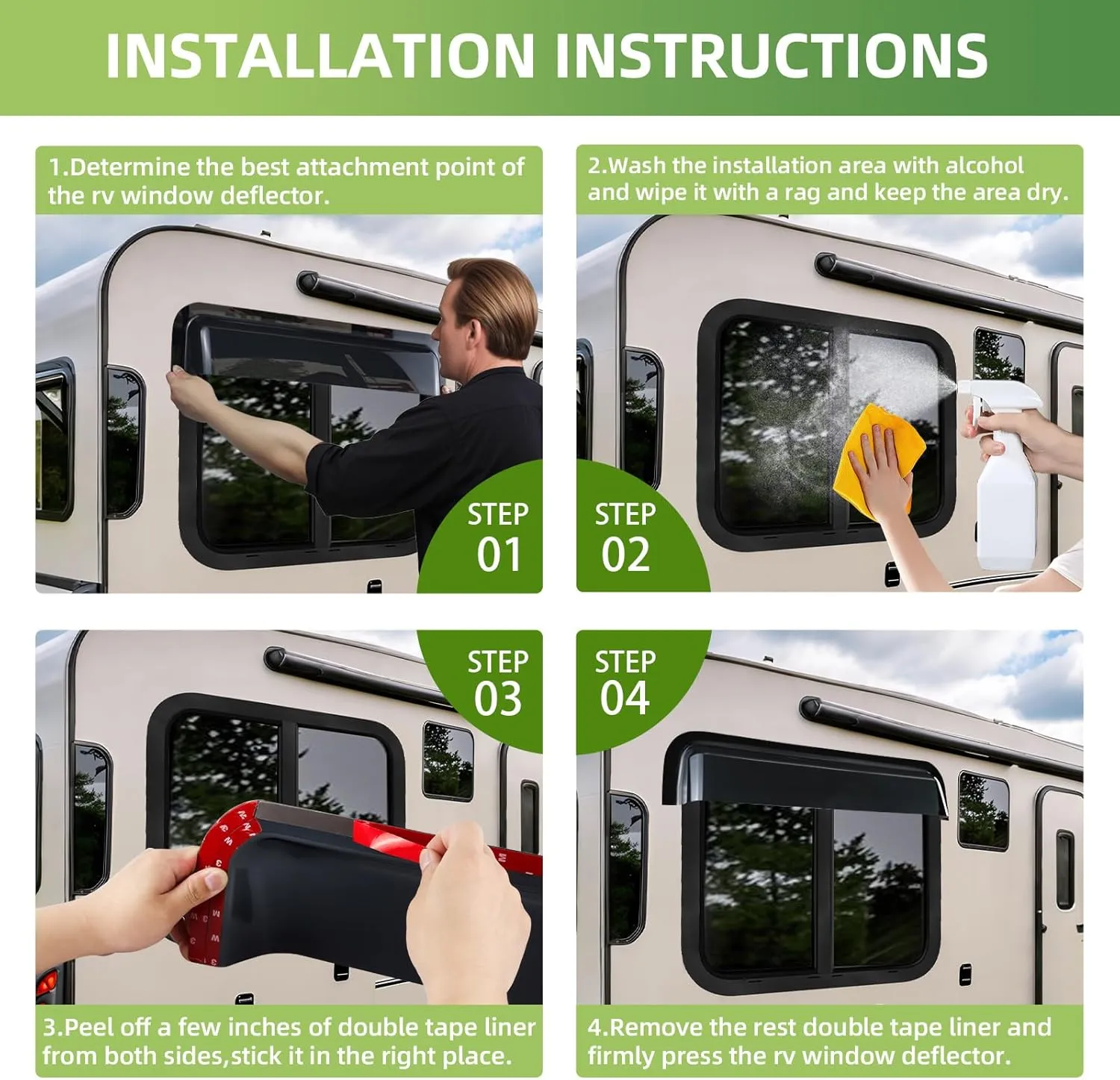 INSTALLATION INSTRUCTIONS

1.Determine the best attachment point of the rv window deflector.

STEP 01

2.Wash the installation area with alcohol and wipe it with a rag and keep the area dry.

STEP 02

STEP 03

3.Peel off a few inches of double tape liner from both sides,stick it in the right place.

STEP 04

4.Remove the rest double tape liner and firmly press the rv window deflector.