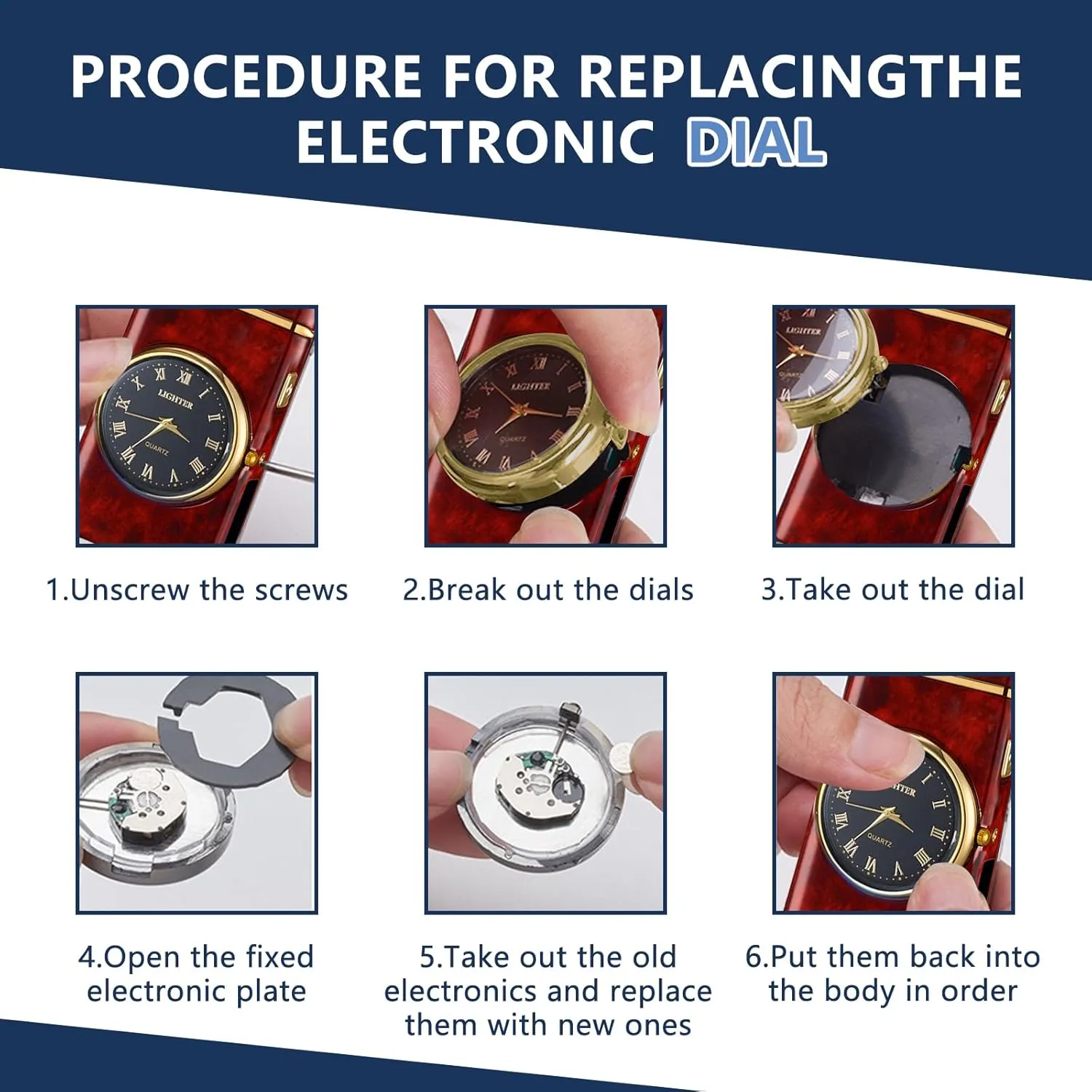 PROCEDURE FOR REPLACINGTHE ELECTRONIC DIAL

LIGHTER
QUARTZ

1.Unscrew the screws

LIGHTER
QUARTZ

2.Break out the dials

LIGHTER

3.Take out the dial

4.Open the fixed electronic plate

5.Take out the old electronics and replace them with new ones

QUARTZ

6.Put them back into the body in order