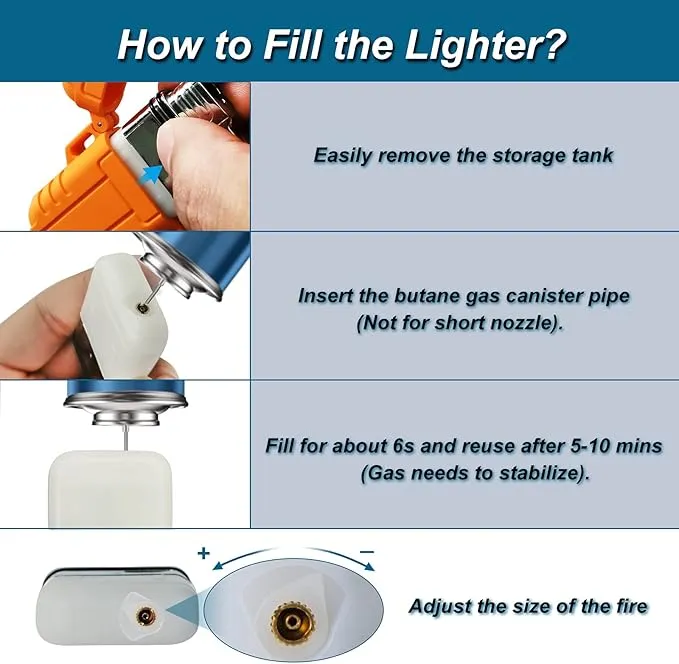 How to Fill the Lighter?

Easily remove the storage tank

Insert the butane gas canister pipe (Not for short nozzle).

Fill for about 6s and reuse after 5-10 mins (Gas needs to stabilize).

+

−

Adjust the size of the fire