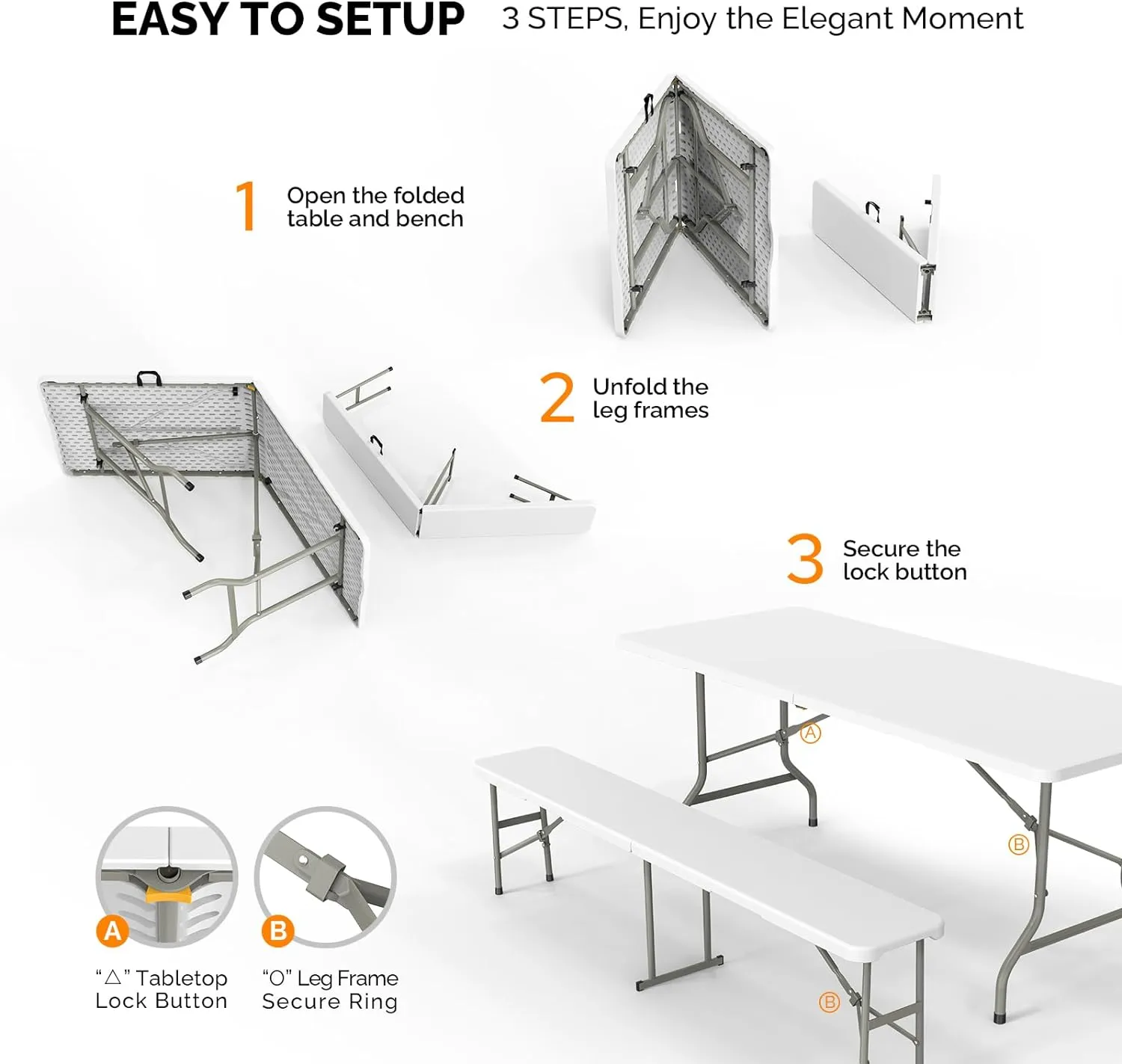 EASY TO SETUP 3 STEPS, Enjoy the Elegant Moment

1 Open the folded table and bench

2 Unfold the leg frames

3 Secure the lock button

A

B

B

A "△" Tabletop Lock Button

B "O" Leg Frame Secure Ring